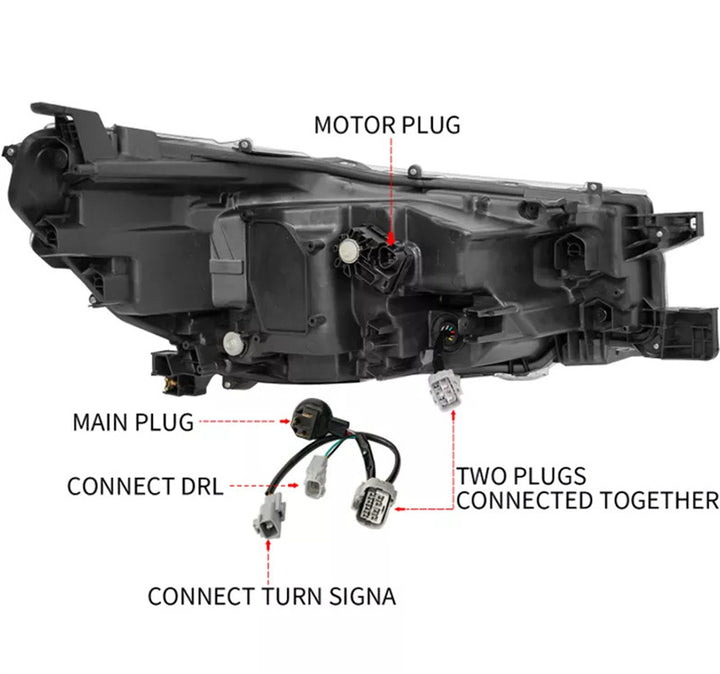 MOTOR PLUG

MAIN PLUG

CONNECT DRL

TWO PLUGS CONNECTED TOGETHER

CONNECT TURN SIGNA